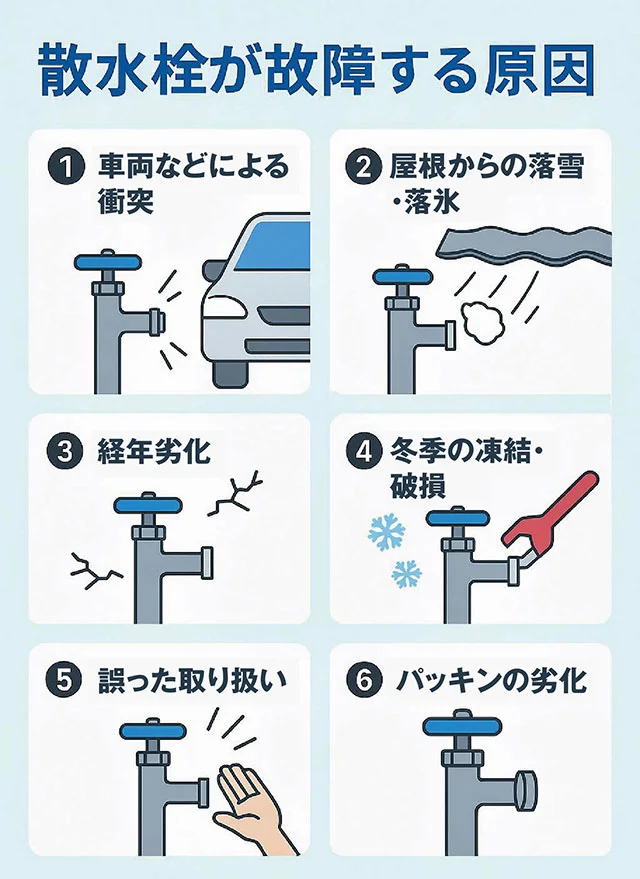 散水栓が故障する原因

1 車両などによる衝突

2 屋根からの落雪・落氷

3 経年劣化

4 冬季の凍結・破損

5 誤った取り扱い

6 パッキンの劣化