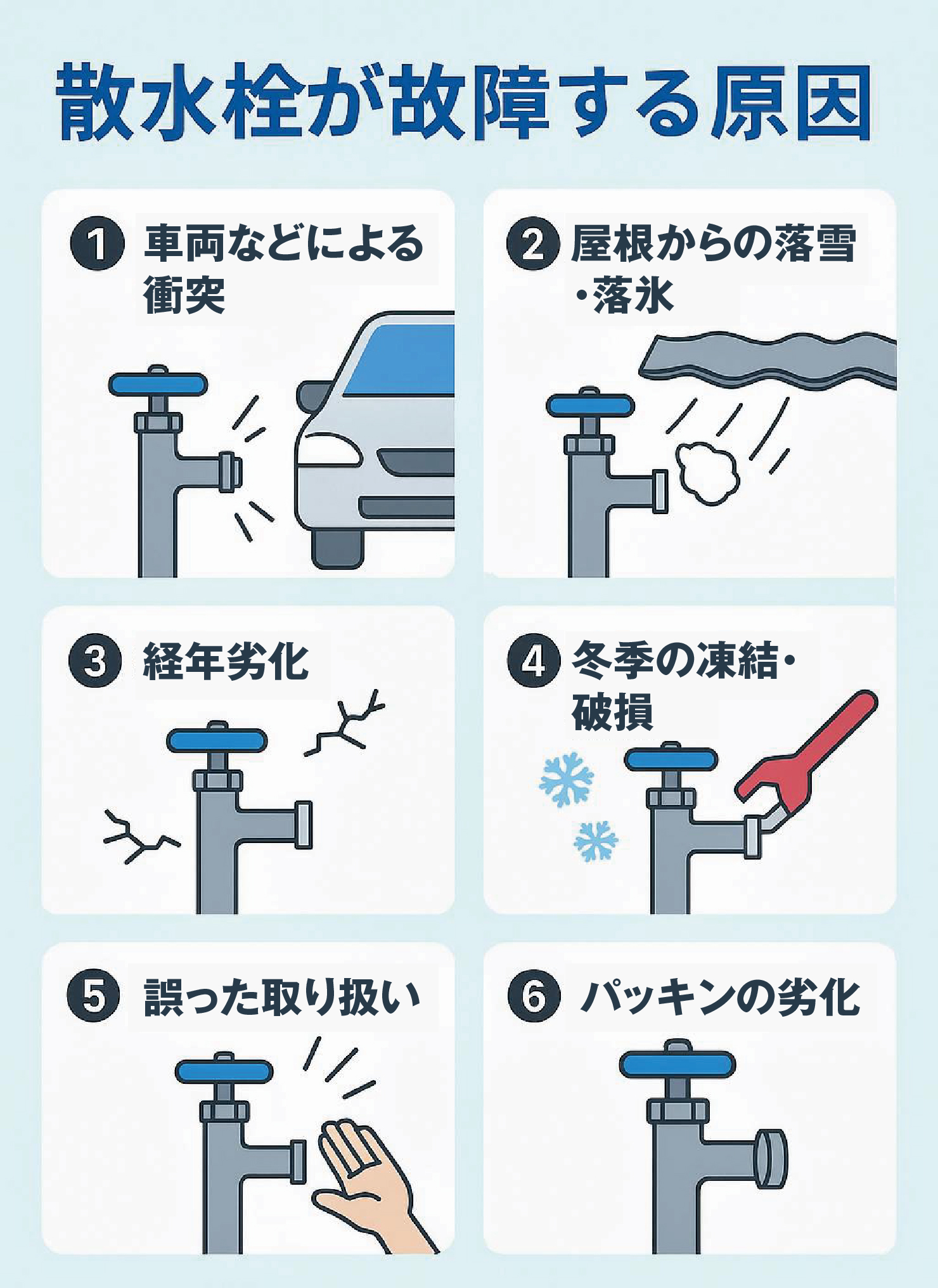 散水栓が故障する原因

1 車両などによる衝突

2 屋根からの落雪・落氷

3 経年劣化

4 冬季の凍結・破損

5 誤った取り扱い

6 パッキンの劣化