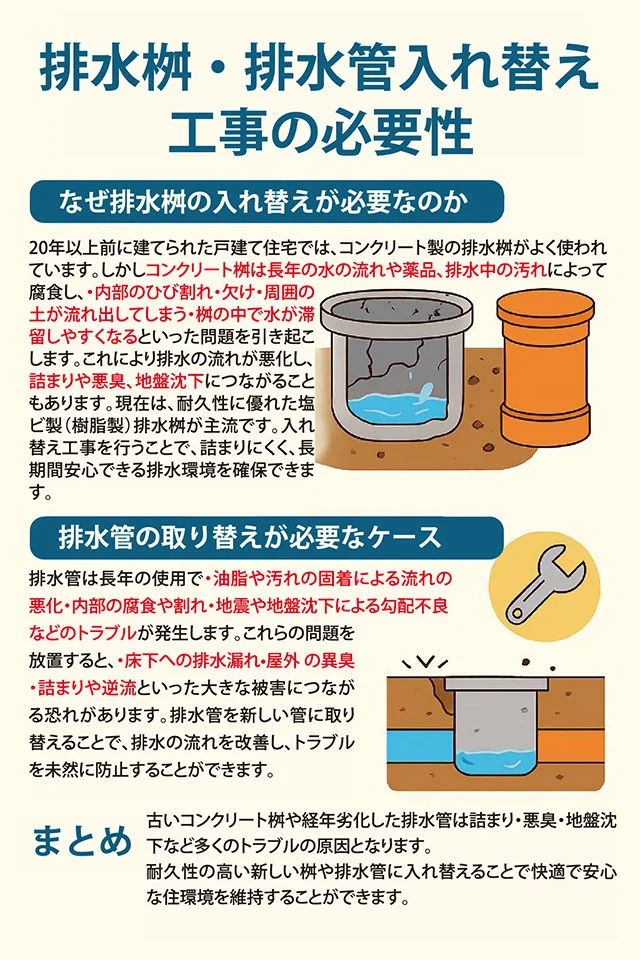 排水桝・排水管入れ替え工事の必要性

なぜ排水桝の入れ替えが必要なのか

20年以上前に建てられた戸建て住宅では、コンクリート製の排水桝がよく使われています。しかしコンクリート桝は長年の水の流れや薬品、排水中の汚れによって腐食し、・内部のひび割れ・欠け・周囲の土が流れ出してしまう・桝の中で水が滞留しやすくなるといった問題を引き起こします。これにより排水の流れが悪化し、詰まりや悪臭、地盤沈下につながることもあります。現在は、耐久性に優れた塩ビ製（樹脂製）排水桝が主流です。入れ替え工事を行うことで、詰まりにくく、長期間安心できる排水環境を確保できます。

排水管の取り替えが必要なケース

排水管は長年の使用で・油脂や汚れの固着による流れの悪化・内部の腐食や割れ・地震や地盤沈下による勾配不良などのトラブルが発生します。これらの問題を放置すると、・床下への排水漏れ・屋外 の異臭・詰まりや逆流といった大きな被害につながる恐れがあります。排水管を新しい管に取り替えることで、排水の流れを改善し、トラブルを未然に防止することができます。

まとめ

古いコンクリート桝や経年劣化した排水管は詰まり・悪臭・地盤沈下など多くのトラブルの原因となります。
耐久性の高い新しい桝や排水管に入れ替えることで快適で安心な住環境を維持することができます。