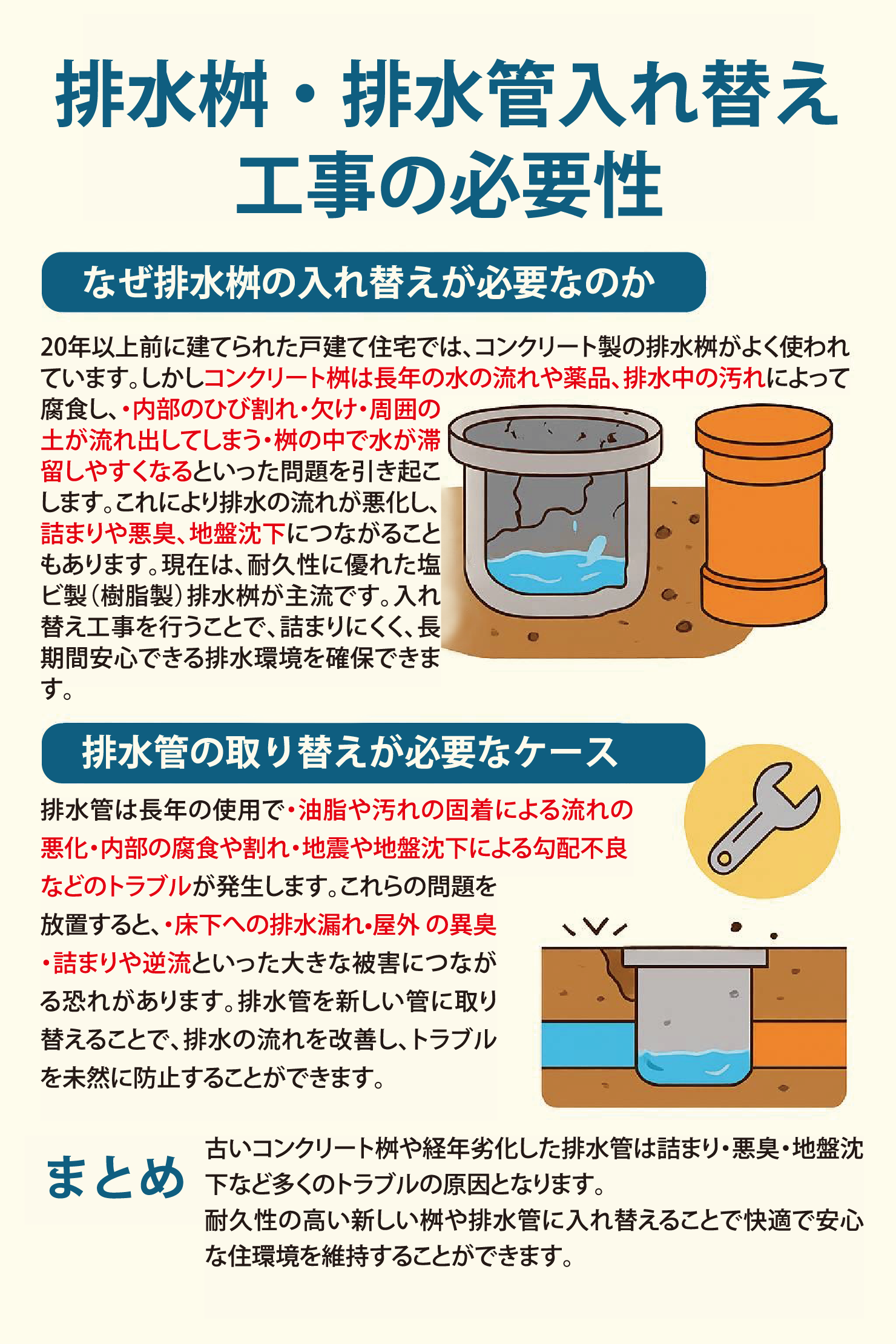 排水桝・排水管入れ替え工事の必要性

なぜ排水桝の入れ替えが必要なのか

20年以上前に建てられた戸建て住宅では、コンクリート製の排水桝がよく使われています。しかしコンクリート桝は長年の水の流れや薬品、排水中の汚れによって腐食し、・内部のひび割れ・欠け・周囲の土が流れ出してしまう・桝の中で水が滞留しやすくなるといった問題を引き起こします。これにより排水の流れが悪化し、詰まりや悪臭、地盤沈下につながることもあります。現在は、耐久性に優れた塩ビ製（樹脂製）排水桝が主流です。入れ替え工事を行うことで、詰まりにくく、長期間安心できる排水環境を確保できます。

排水管の取り替えが必要なケース

排水管は長年の使用で・油脂や汚れの固着による流れの悪化・内部の腐食や割れ・地震や地盤沈下による勾配不良などのトラブルが発生します。これらの問題を放置すると、・床下への排水漏れ・屋外 の異臭・詰まりや逆流といった大きな被害につながる恐れがあります。排水管を新しい管に取り替えることで、排水の流れを改善し、トラブルを未然に防止することができます。

まとめ

古いコンクリート桝や経年劣化した排水管は詰まり・悪臭・地盤沈下など多くのトラブルの原因となります。
耐久性の高い新しい桝や排水管に入れ替えることで快適で安心な住環境を維持することができます。